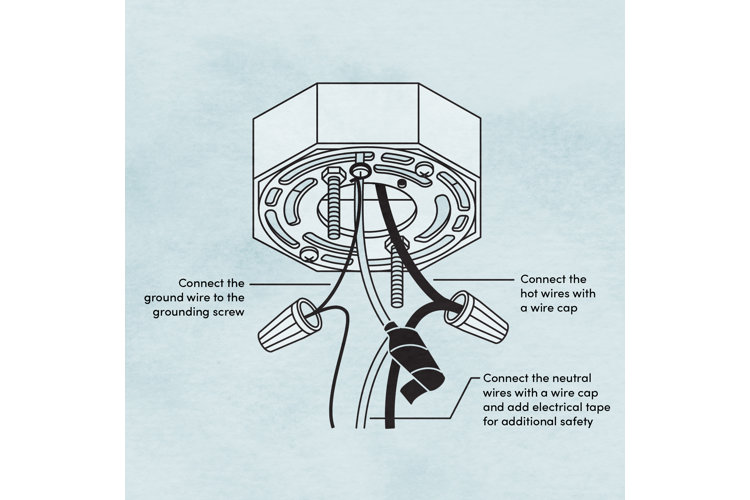 Connect the ground wire to the grounding screw

Connect the hot wires with a wire cap

Connect the neutral wires with a wire cap and add electrical tape for additional safety